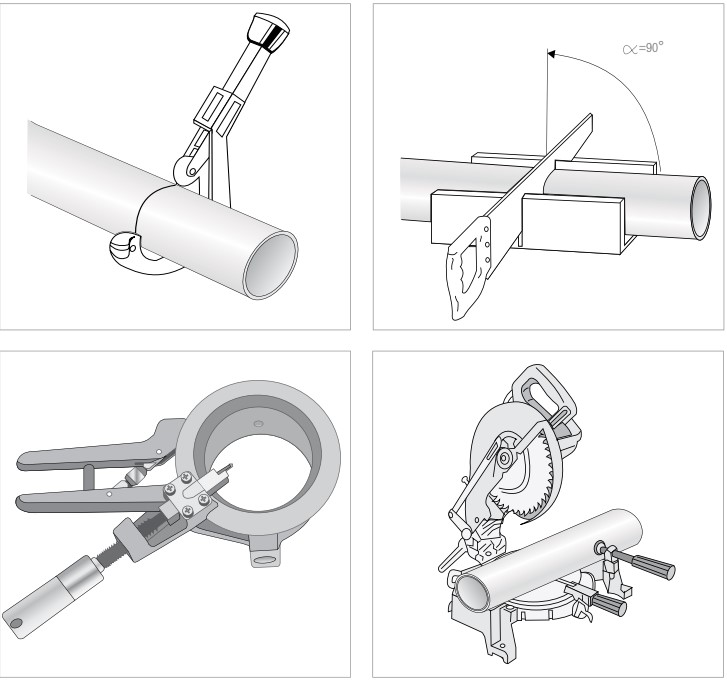 $\alpha=90°$